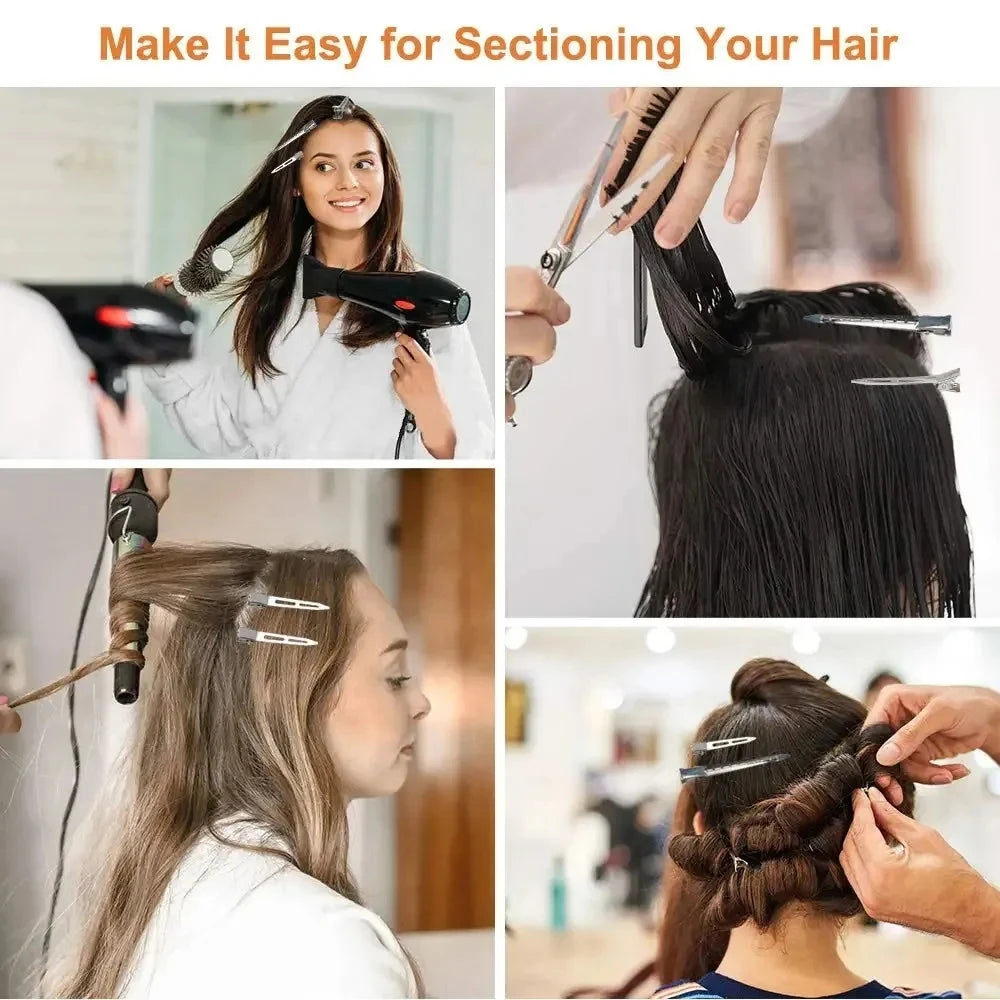 Make It Easy for Sectioning Your Hair